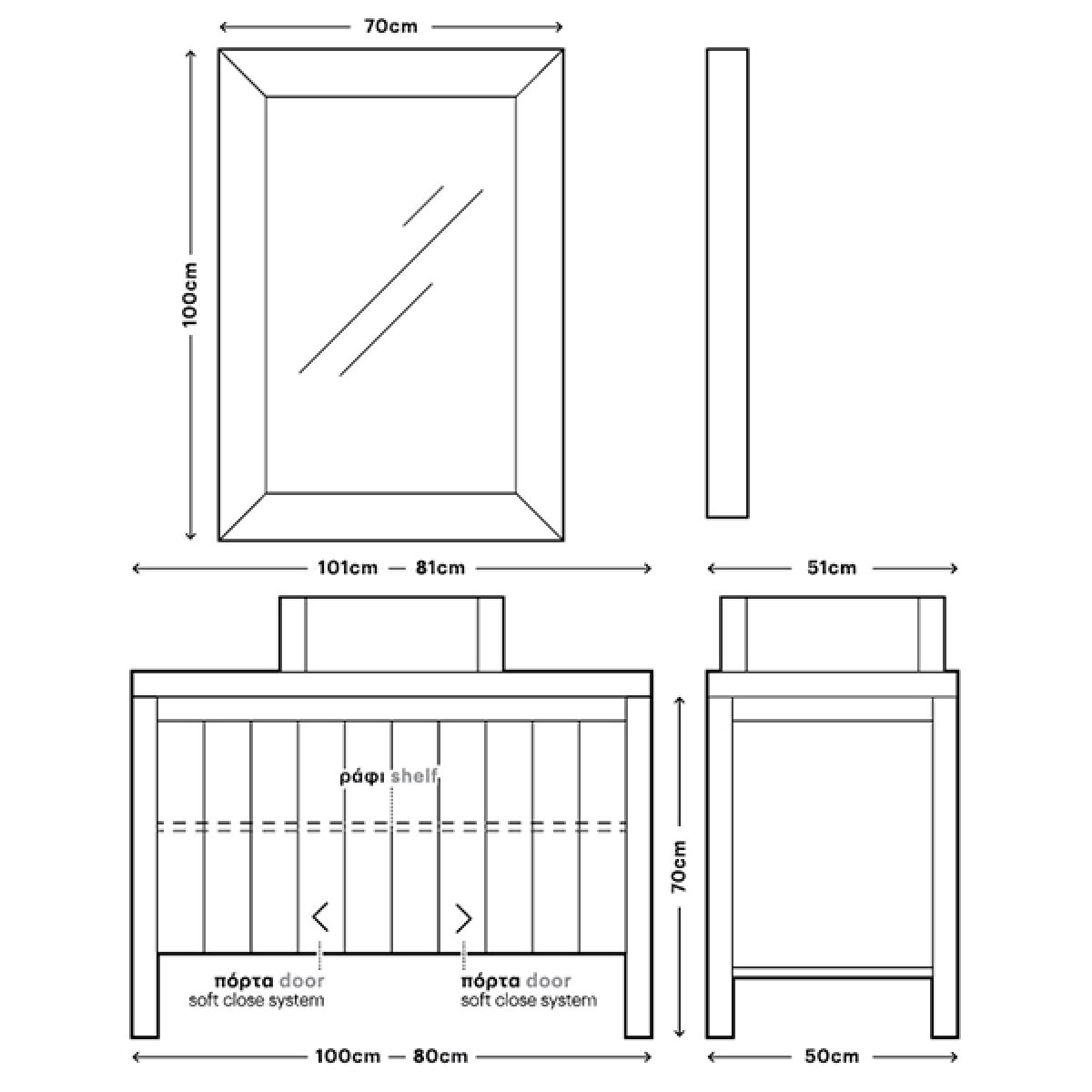 70cm

100cm

101cm — 81cm

51cm

ράφι shelf

70cm

πόρτα door
soft close system

πόρτα door
soft close system

100cm — 80cm

50cm