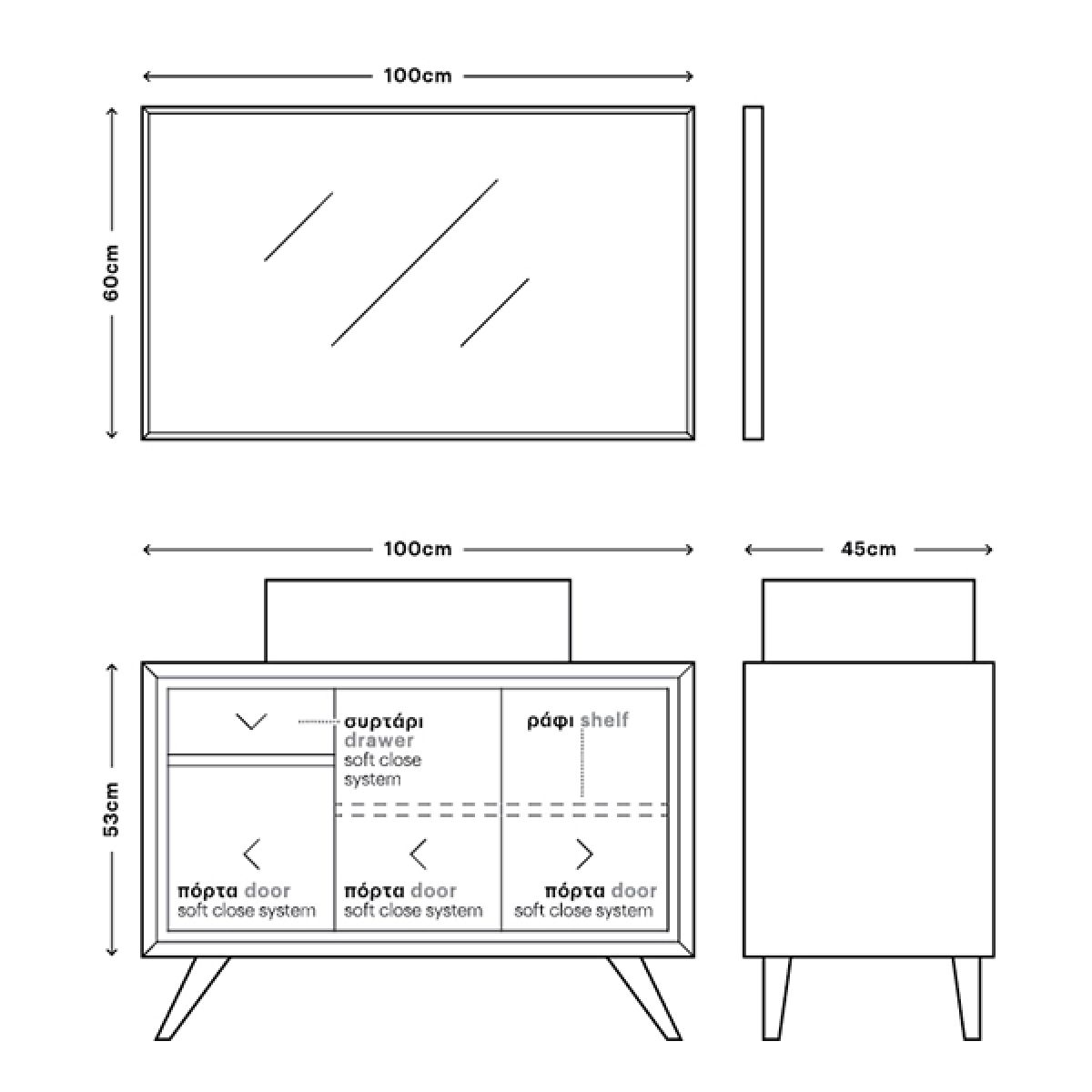 100cm

60cm

100cm

45cm

53cm

συρτάρι drawer soft close system

ράφι shelf

πόρτα door soft close system

πόρτα door soft close system

πόρτα door soft close system